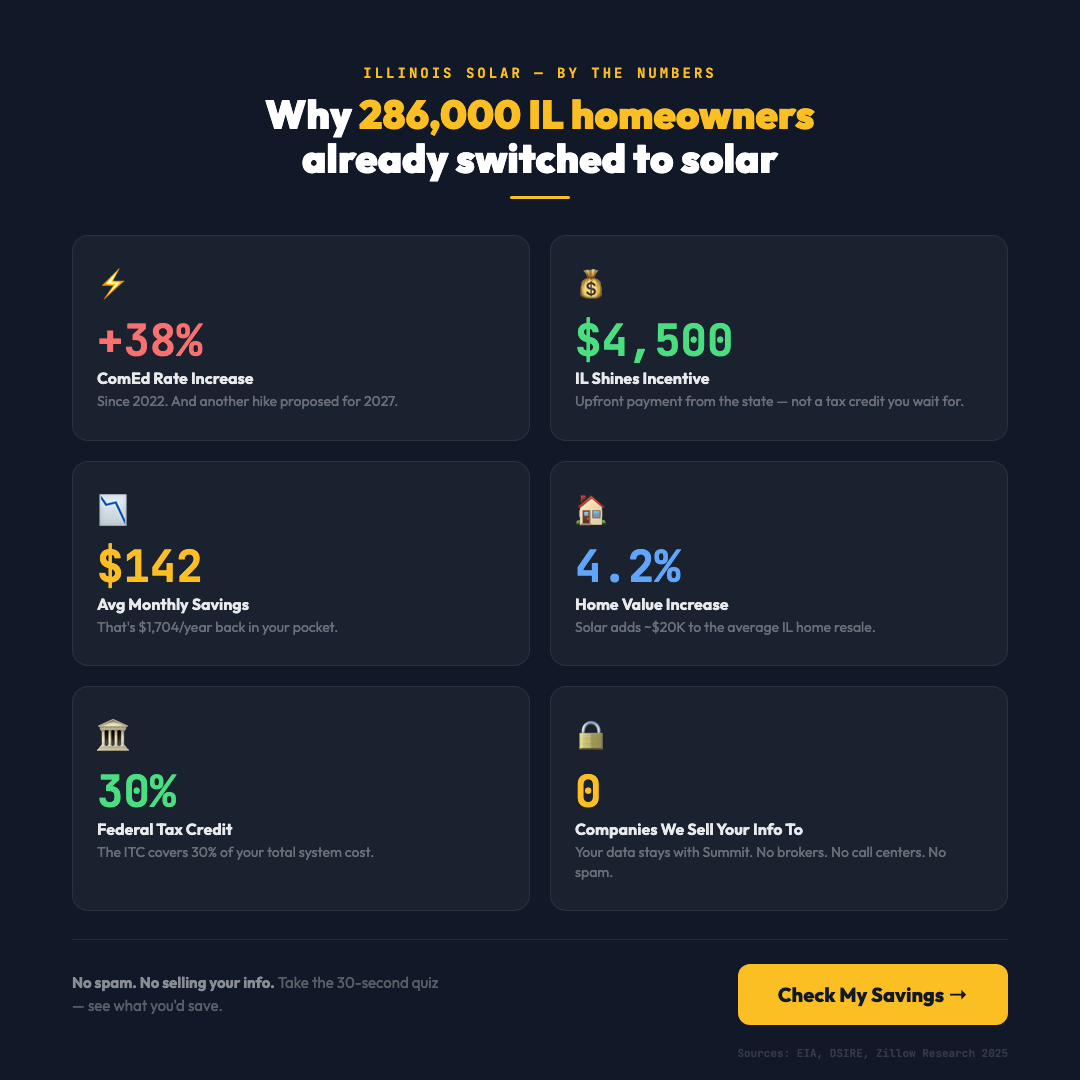 ILLINOIS SOLAR — BY THE NUMBERS

Why 286,000 IL homeowners already switched to solar

⚡

+38%

ComEd Rate Increase

Since 2022. And another hike proposed for 2027.

💰

$4,500

IL Shines Incentive

Upfront payment from the state — not a tax credit you wait for.

📉

$142

Avg Monthly Savings

That's $1,704/year back in your pocket.

🏠

4.2%

Home Value Increase

Solar adds ~$20K to the average IL home resale.

🏛️

30%

Federal Tax Credit

The ITC covers 30% of your total system cost.

🔒

0

Companies We Sell Your Info To

Your data stays with Summit. No brokers. No call centers. No spam.

No spam. No selling your info. Take the 30-second quiz — see what you'd save.

Check My Savings →

Sources: EIA, DSIRE, Zillow Research 2025