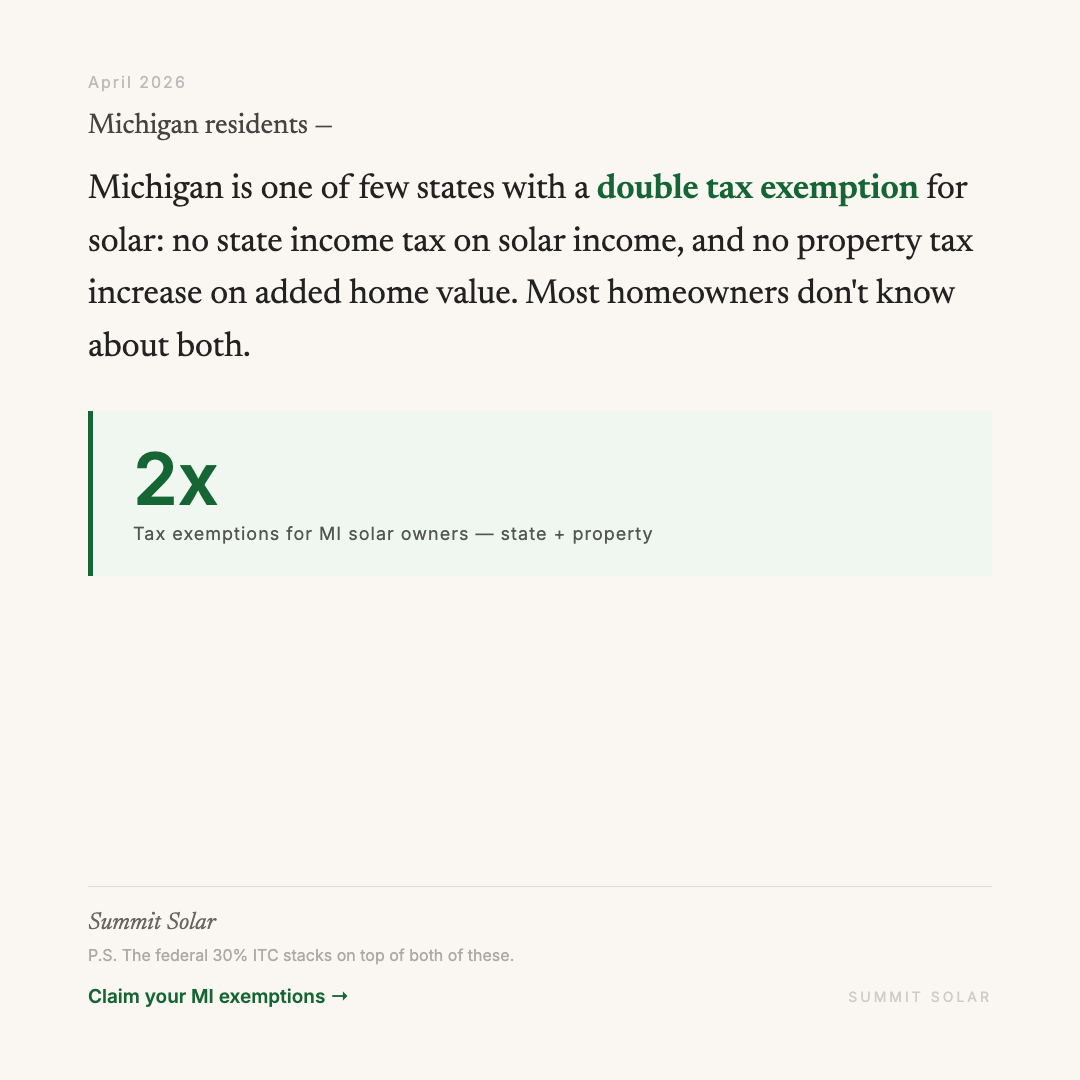 April 2026

Michigan residents —

Michigan is one of few states with a double tax exemption for solar: no state income tax on solar income, and no property tax increase on added home value. Most homeowners don't know about both.

2x

Tax exemptions for MI solar owners — state + property

Summit Solar

P.S. The federal 30% ITC stacks on top of both of these.

Claim your MI exemptions →

SUMMIT SOLAR