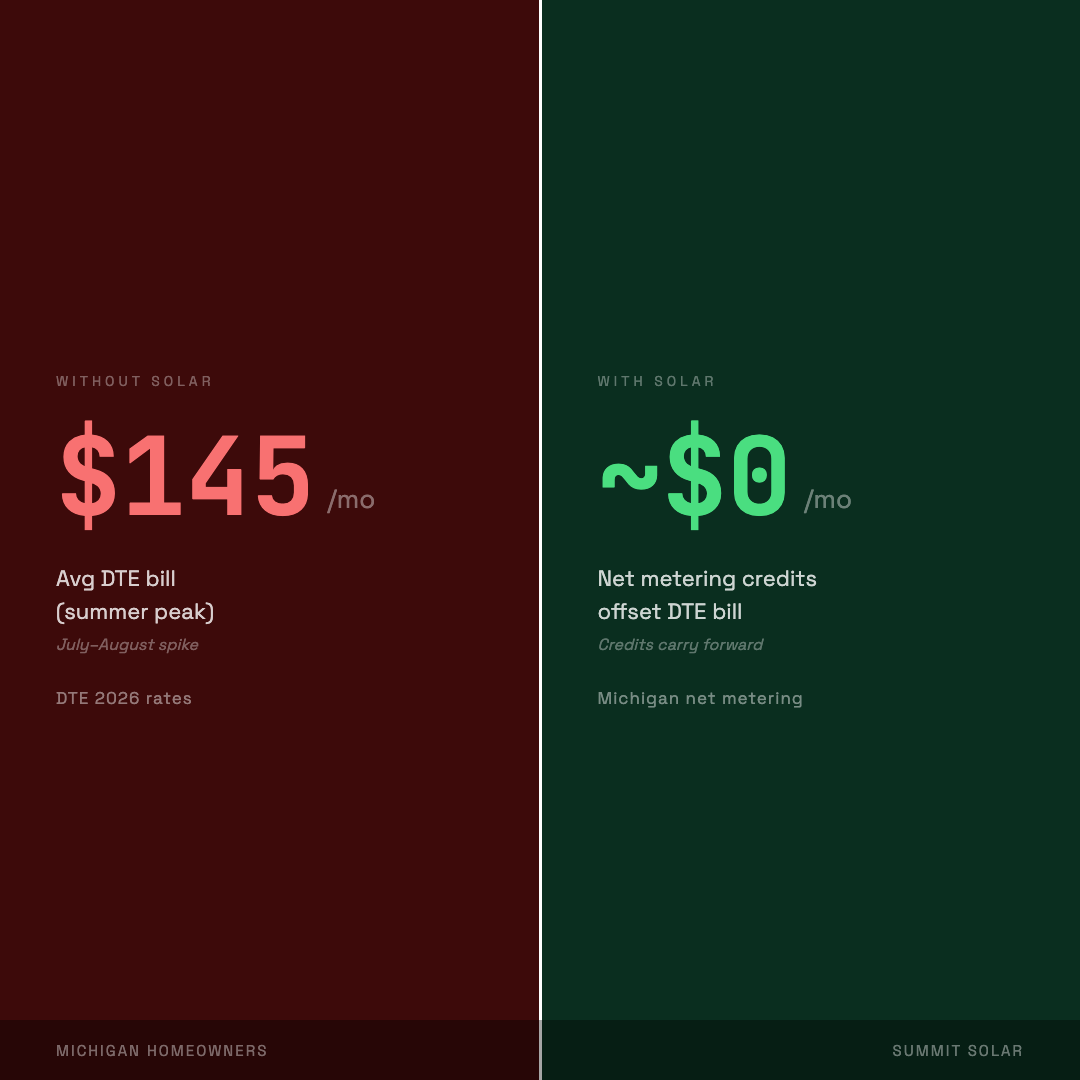 WITHOUT SOLAR

\$145 /mo

Avg DTE bill (summer peak)

July–August spike

DTE 2026 rates

WITH SOLAR

~\$0 /mo

Net metering credits offset DTE bill

Credits carry forward

Michigan net metering

MICHIGAN HOMEOWNERS

SUMMIT SOLAR