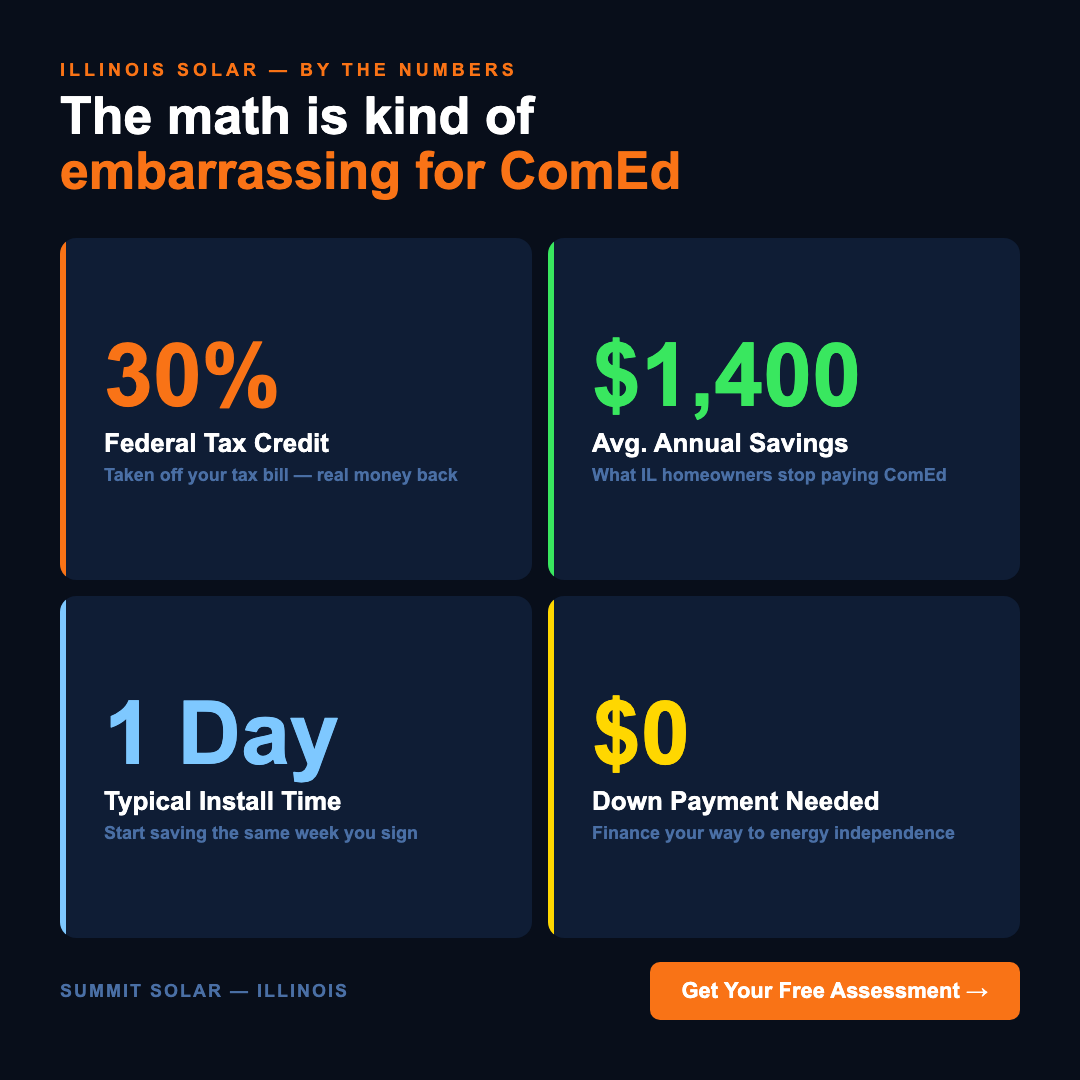 ILLINOIS SOLAR — BY THE NUMBERS

The math is kind of embarrassing for ComEd

30%
Federal Tax Credit
Taken off your tax bill — real money back

$1,400
Avg. Annual Savings
What IL homeowners stop paying ComEd

1 Day
Typical Install Time
Start saving the same week you sign

$0
Down Payment Needed
Finance your way to energy independence

SUMMIT SOLAR — ILLINOIS

Get Your Free Assessment →